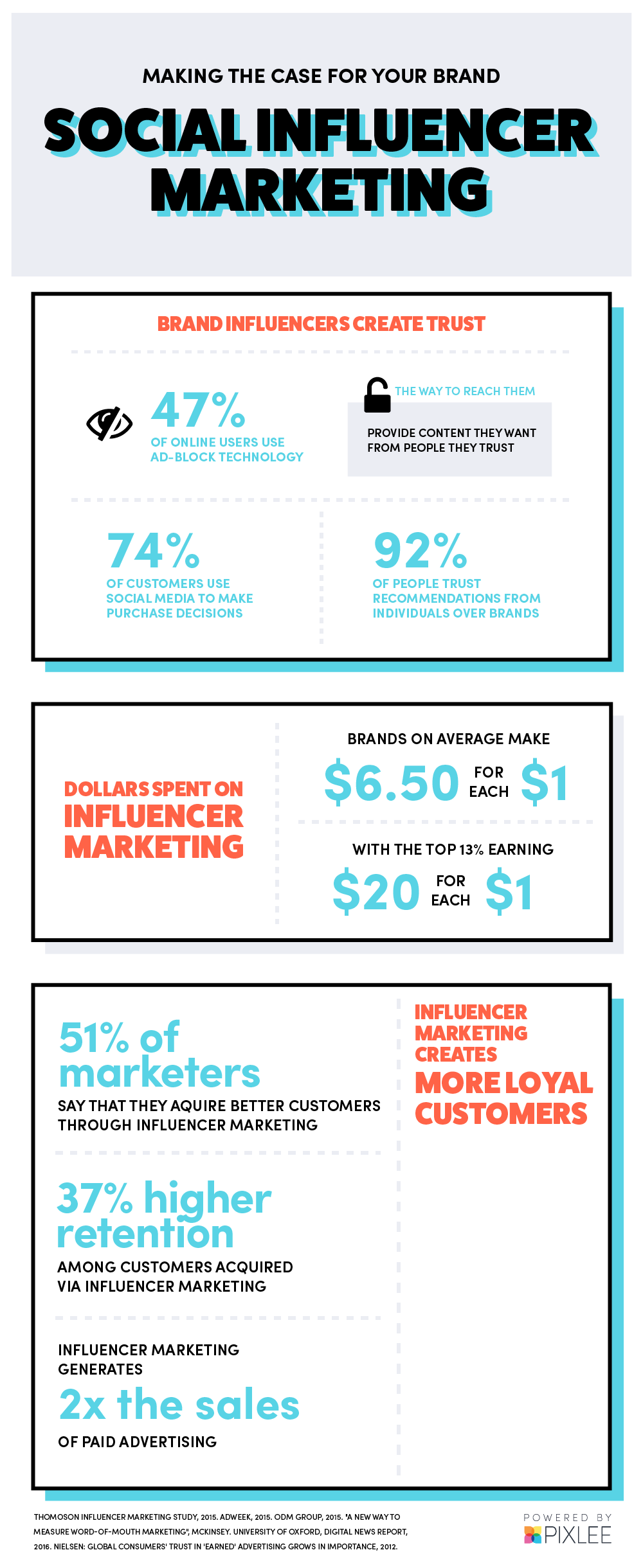 MAKING THE CASE FOR YOUR BRAND

SOCIAL INFLUENCER MARKETING

BRAND INFLUENCERS CREATE TRUST

47%
OF ONLINE USERS USE AD-BLOCK TECHNOLOGY

THE WAY TO REACH THEM

PROVIDE CONTENT THEY WANT FROM PEOPLE THEY TRUST

74%
OF CUSTOMERS USE SOCIAL MEDIA TO MAKE PURCHASE DECISIONS

92%
OF PEOPLE TRUST RECOMMENDATIONS FROM INDIVIDUALS OVER BRANDS

DOLLARS SPENT ON INFLUENCER MARKETING

BRANDS ON AVERAGE MAKE
$6.50 FOR EACH $1

WITH THE TOP 13% EARNING
$20 FOR EACH $1

51% of marketers
SAY THAT THEY AQUIRE BETTER CUSTOMERS THROUGH INFLUENCER MARKETING

37% higher retention
AMONG CUSTOMERS ACQUIRED VIA INFLUENCER MARKETING

INFLUENCER MARKETING GENERATES
2x the sales
OF PAID ADVERTISING

INFLUENCER MARKETING CREATES MORE LOYAL CUSTOMERS

THOMOSON INFLUENCER MARKETING STUDY, 2015. ADWEEK, 2015. ODM GROUP, 2015. 'A NEW WAY TO MEASURE WORD-OF-MOUTH MARKETING', MCKINSEY. UNIVERSITY OF OXFORD, DIGITAL NEWS REPORT, 2016. NIELSEN: GLOBAL CONSUMERS' TRUST IN 'EARNED' ADVERTISING GROWS IN IMPORTANCE, 2012.

POWERED BY PIXLEE